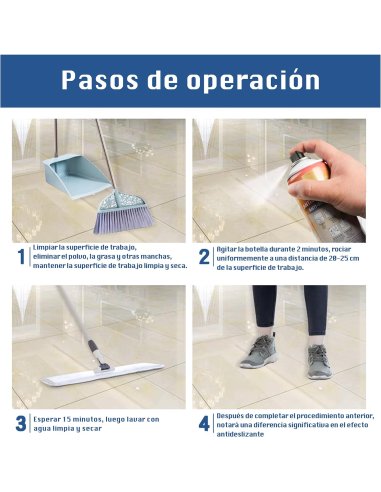 Pasos de operación

1 Limpiar la superficie de trabajo, eliminar el polvo, la grasa y otras manchas, mantener la superficie de trabajo limpia y seca.

2 Agitar la botella durante 2 minutos, rociar uniformemente a una distancia de 20-25 cm de la superficie de trabajo.

3 Esperar 15 minutos, luego lavar con agua limpia y secar

4 Después de completar el procedimiento anterior, notará una diferencia significativa en el efecto antideslizante