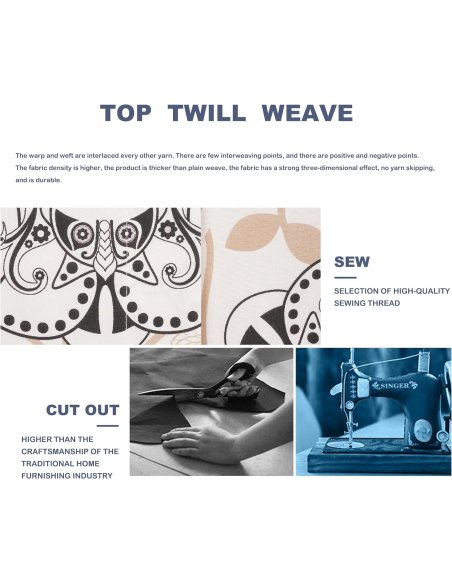 TOP TWILL WEAVE

The warp and weft are interlaced every other yarn. There are few interweaving points, and there are positive and negative points. The fabric density is higher, the product is thicker than plain weave, the fabric has a strong three-dimensional effect, no yarn skipping, and is durable.

SEW

SELECTION OF HIGH-QUALITY SEWING THREAD

CUT OUT

HIGHER THAN THE CRAFTSMANSHIP OF THE TRADITIONAL HOME FURNISHING INDUSTRY

SINGER