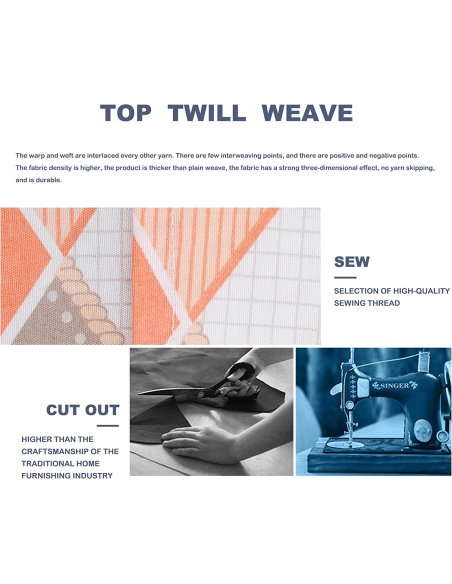 TOP TWILL WEAVE

The warp and weft are interlaced every other yarn. There are few interweaving points, and there are positive and negative points. The fabric density is higher, the product is thicker than plain weave, the fabric has a strong three-dimensional effect, no yarn skipping, and is durable.

SEW

SELECTION OF HIGH-QUALITY SEWING THREAD

CUT OUT

HIGHER THAN THE CRAFTSMANSHIP OF THE TRADITIONAL HOME FURNISHING INDUSTRY

SINGER