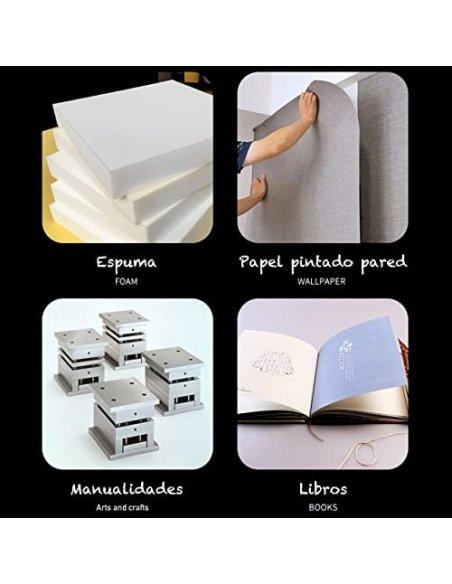 Espuma
FOAM

Papel pintado pared
WALLPAPER

Manualidades
Arts and crafts

Libros
BOOKS