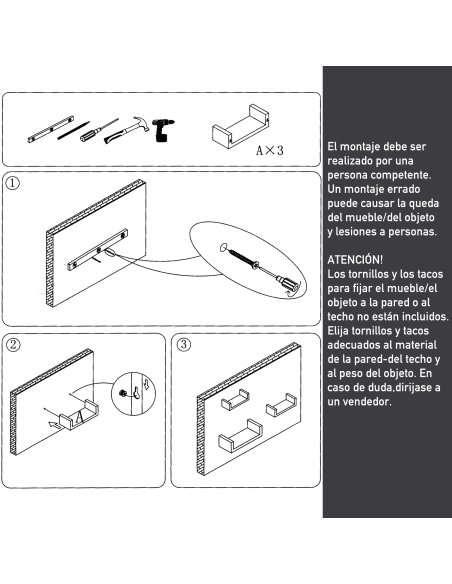 A×3

①

②

A

③

El montaje debe ser realizado por una persona competente. Un montaje errado puede causar la queda del mueble/del objeto y lesiones a personas.

ATENCIÓN!
Los tornillos y los tacos para fijar el mueble/el objeto a la pared o al techo no están incluidos. Elija tornillos y tacos adecuados al material de la pared-del techo y al peso del objeto. En caso de duda,dirijase a un vendedor.