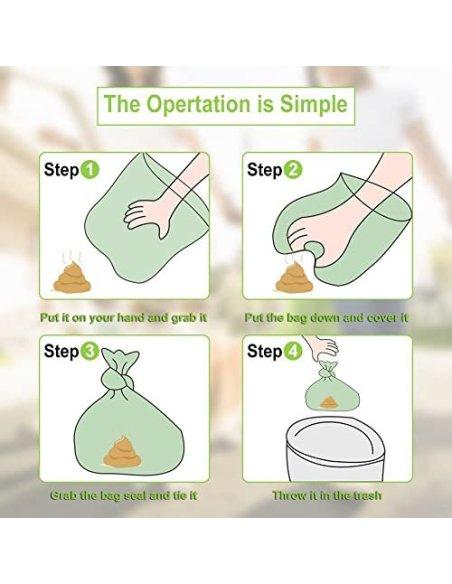 The Opertation is Simple

Step 1

Put it on your hand and grab it

Step 2

Put the bag down and cover it

Step 3

Grab the bag seal and tie it

Step 4

Throw it in the trash