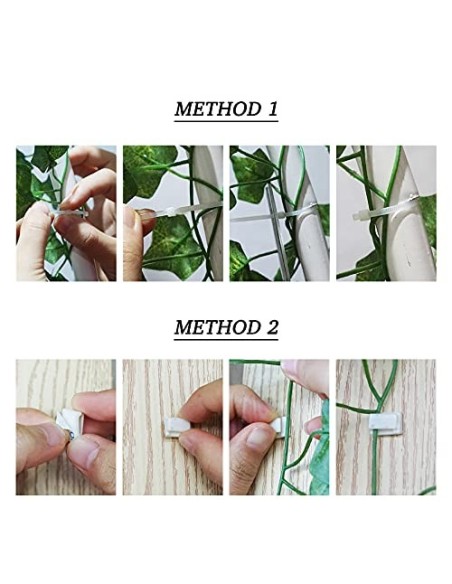 METHOD 1

METHOD 2