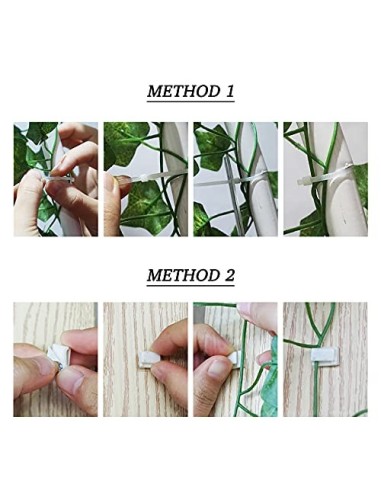 METHOD 1

METHOD 2