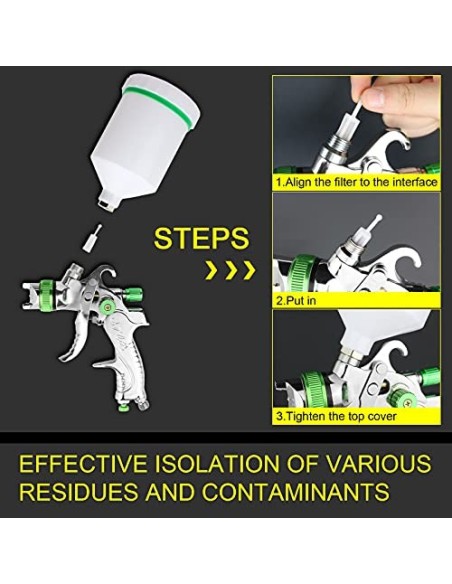 STEPS

1.Align the filter to the interface

2.Put in

3.Tighten the top cover

EFFECTIVE ISOLATION OF VARIOUS RESIDUES AND CONTAMINANTS