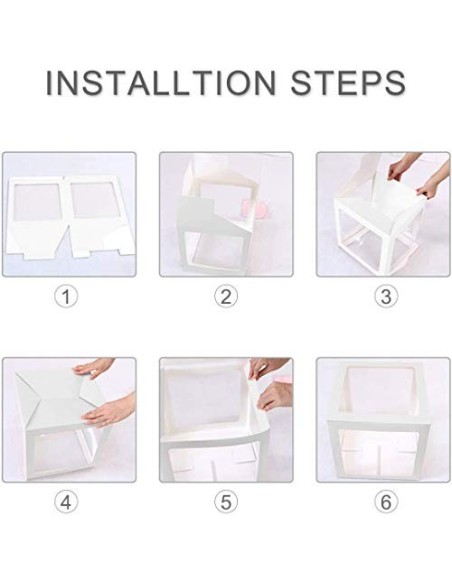 INSTALLTION STEPS

①

②

③

④

⑤

⑥