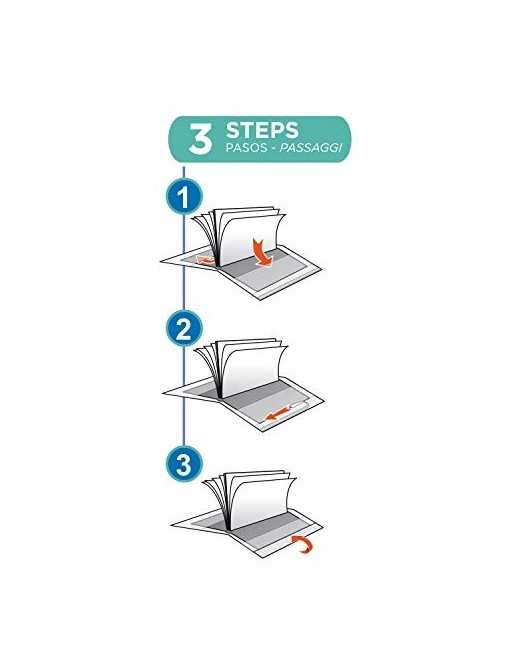 3 STEPS
PASOS - PASSAGGI

1

2

3