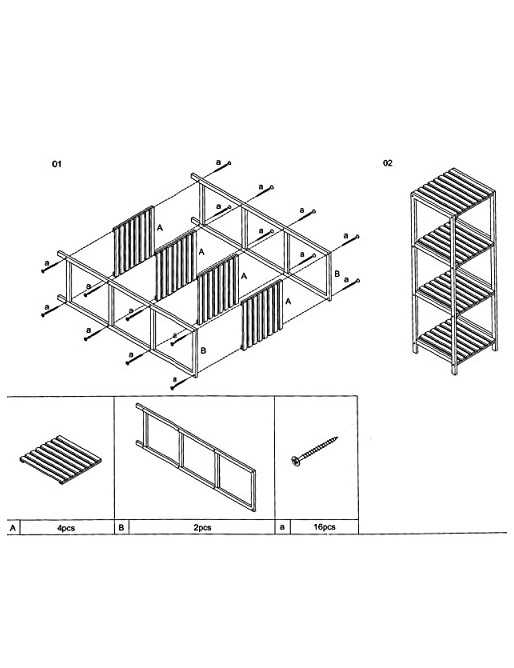 01

a
a
a
a
a
a
a
a
A
A
A
A
B
B
a
a
a
a
a
a
a
a

02

| A | 4pcs | B | 2pcs | a | 16pcs |
|---|---|---|---|---|---|